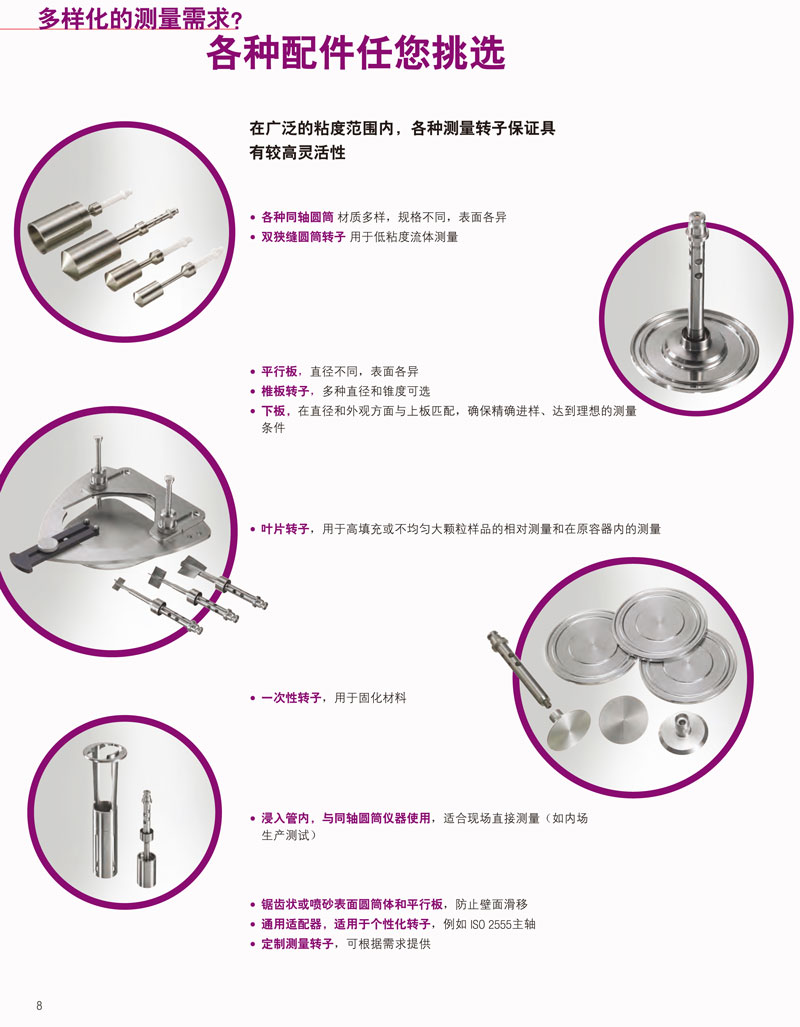 多样化的测量需求？
各种配件任您挑选

在广泛的粘度范围内，各种测量转子保证具有较高灵活性

• 各种同轴圆筒 材质多样，规格不同，表面各异
• 双狭缝圆筒转子 用于低粘度流体测量

• 平行板，直径不同，表面各异
• 椎板转子，多种直径和锥度可选
• 下板，在直径和外观方面与上板匹配，确保精确进样、达到理想的测量条件

• 叶片转子，用于高填充或不均匀大颗粒样品的相对测量和在原容器内的测量

• 一次性转子，用于固化材料

• 浸入管内，与同轴圆筒仪器使用，适合现场直接测量（如内场生产测试）

• 锯齿状或喷砂表面圆筒体和平行板，防止壁面滑移
• 通用适配器，适用于个性化转子，例如 ISO 2555主轴
• 定制测量转子，可根据需求提供

8